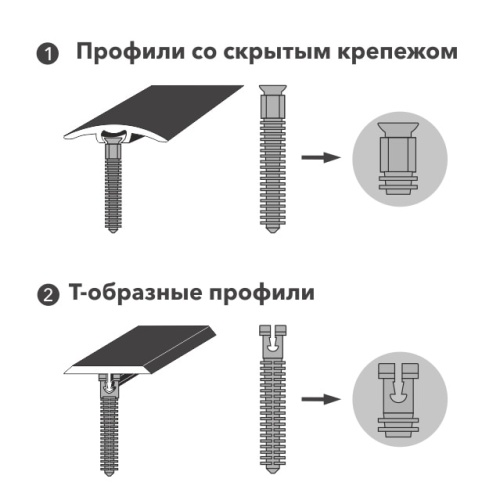 1 Профили со скрытым крепежом

2 Т-образные профили